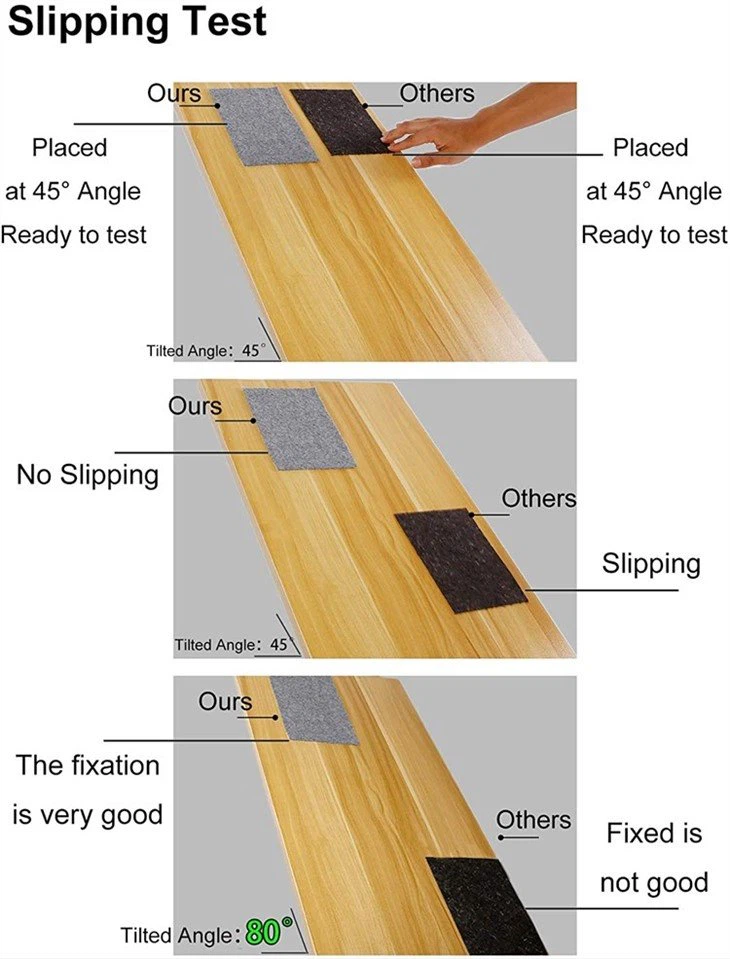 Slipping Test

Ours

Others

Placed at 45° Angle Ready to test

Placed at 45° Angle Ready to test

Tilted Angle: 45°

Ours

No Slipping

Others

Slipping

Tilted Angle: 45°

Ours

The fixation is very good

Others

Fixed is not good

Tilted Angle: 80°